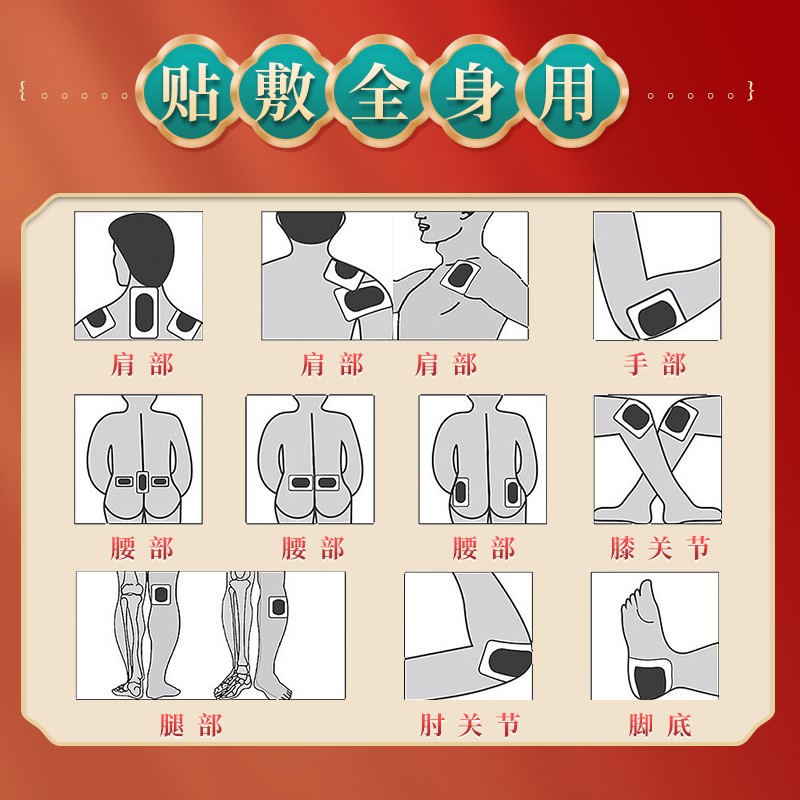 贴敷全身用

肩部

肩部　肩部

手部

腰部

腰部

腰部

膝关节

腿部

肘关节

脚底